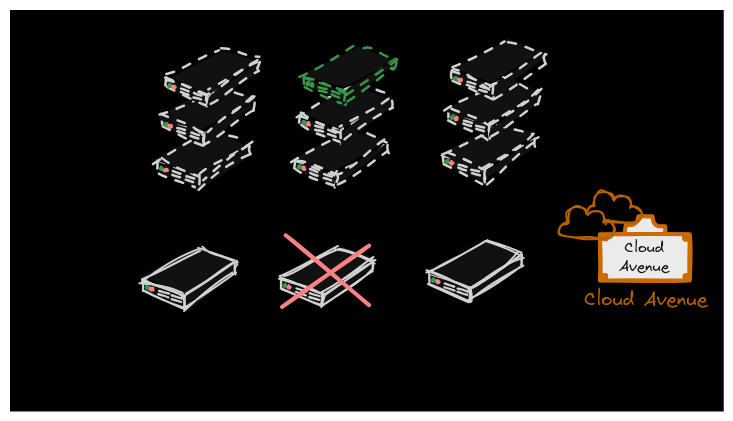 Cloud Avenue

Cloud Avenue