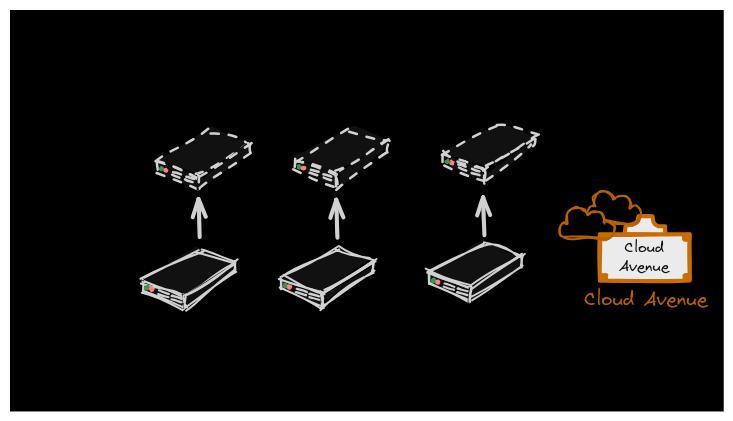 Cloud Avenue

Cloud Avenue