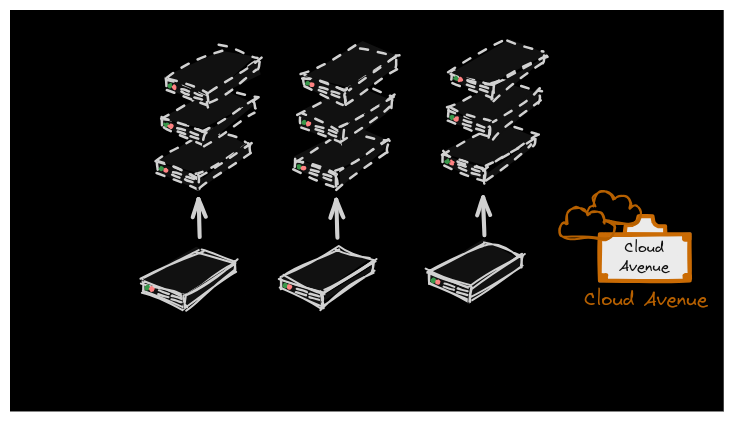 Cloud Avenue

Cloud Avenue