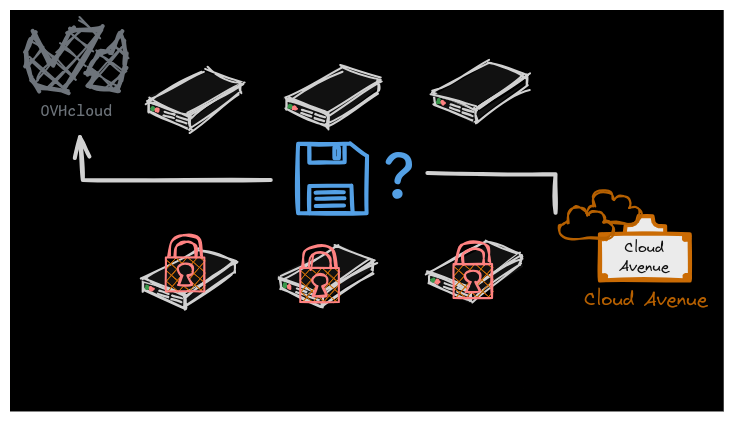 OVHcloud

?

Cloud Avenue

Cloud Avenue