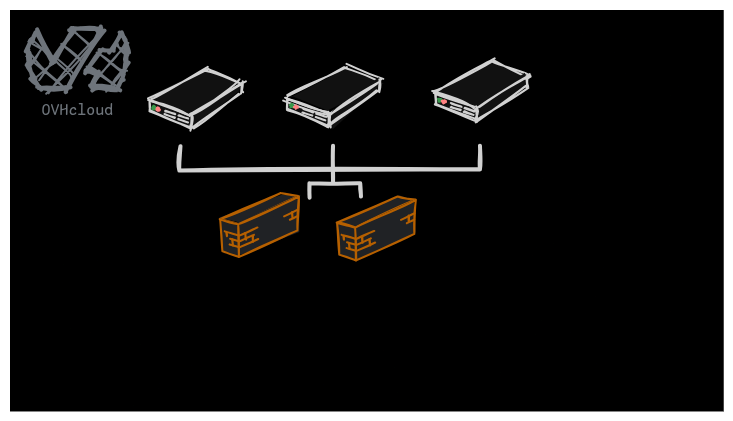 OVHcloud