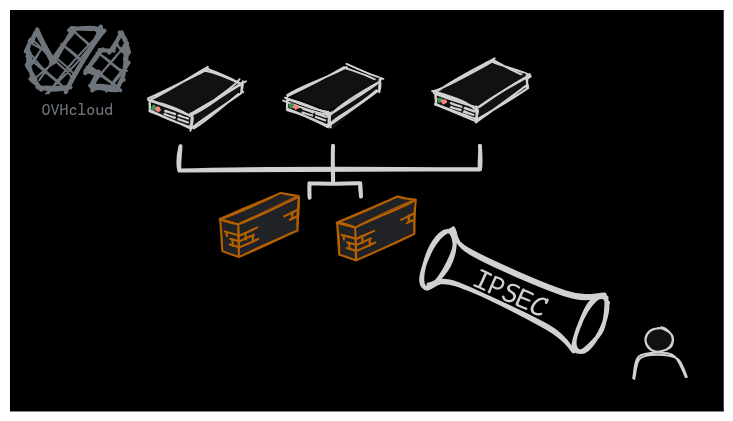 OVHcloud

IPSEC