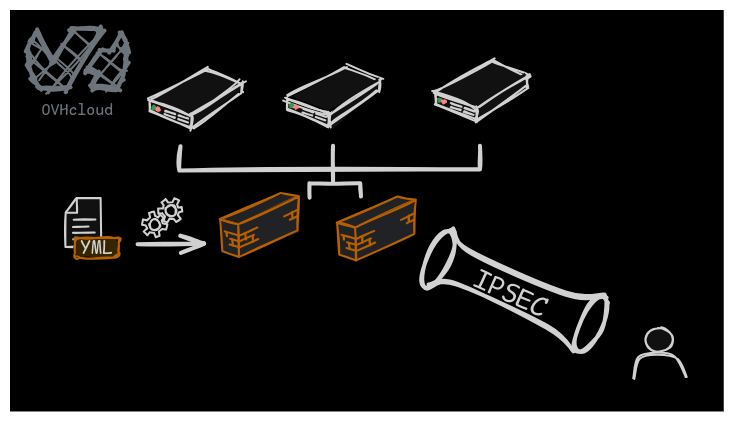 OVHcloud

YML

IPSEC