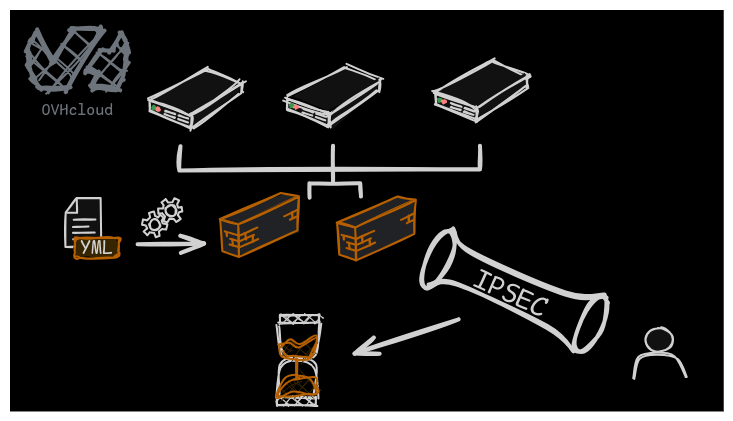 OVHcloud

YML

IPSEC