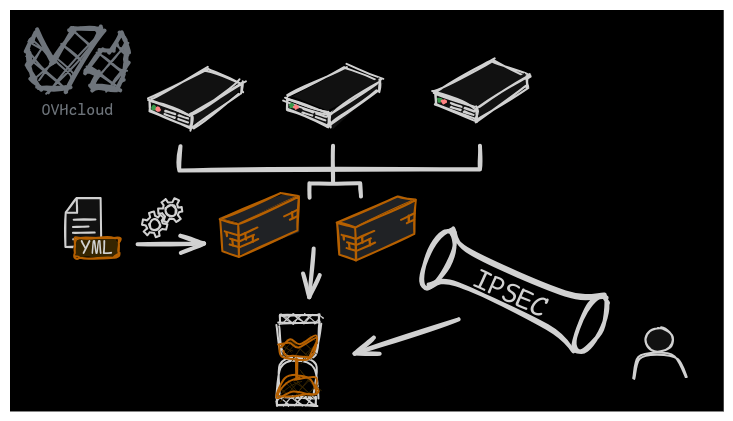 OVHcloud

YML

IPSEC