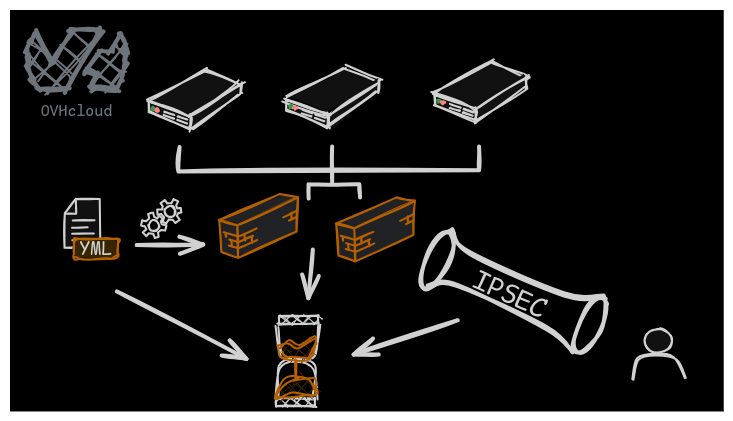 OVHcloud

YML

IPSEC