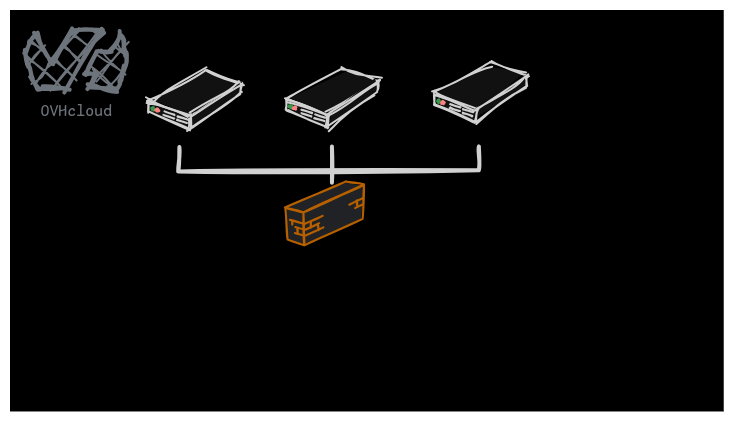 OVHcloud